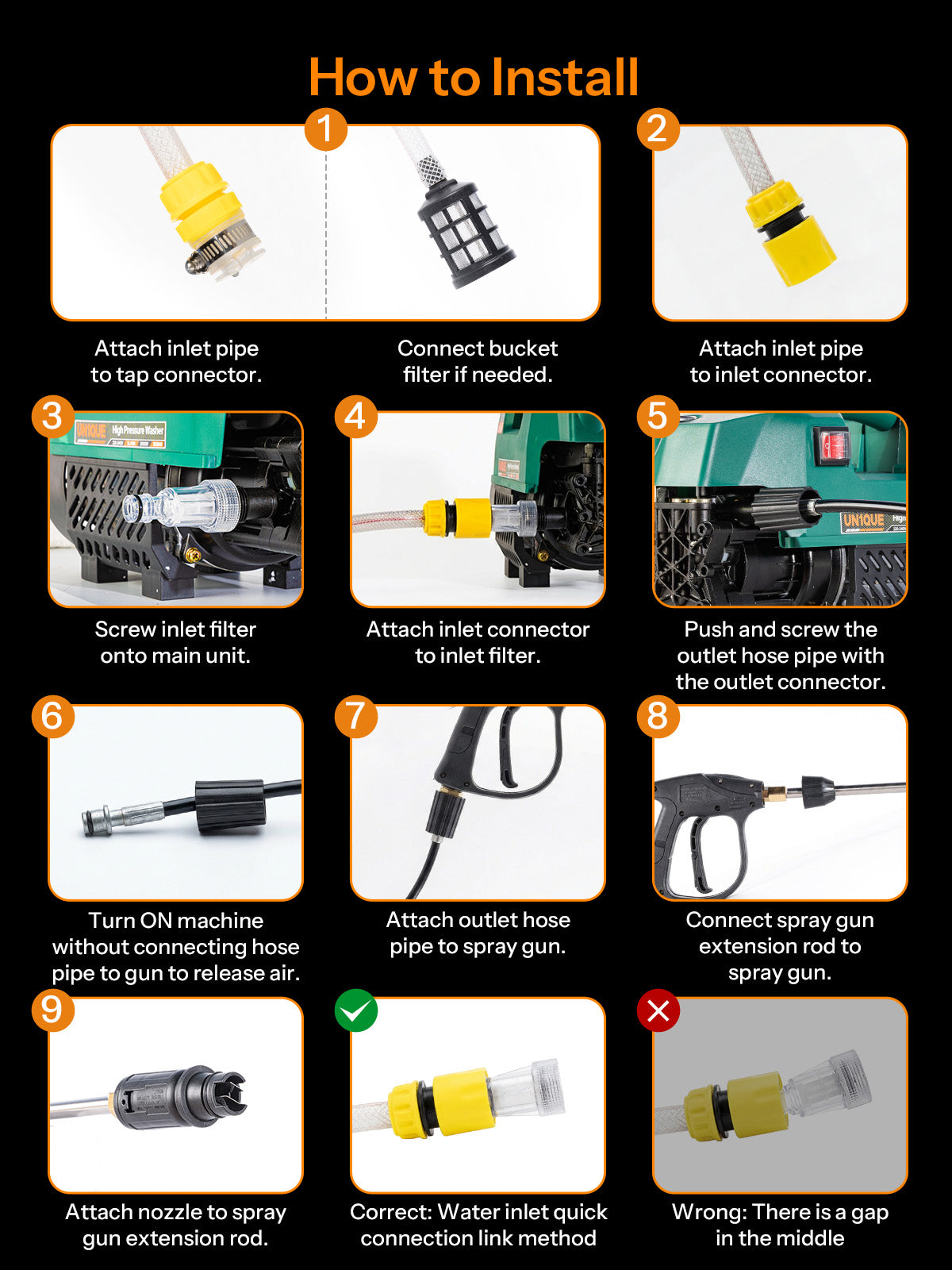 How to Install

1

Attach inlet pipe to tap connector.

Connect bucket filter if needed.

2

Attach inlet pipe to inlet connector.

3

UN1QUE High Pressure Washer

Screw inlet filter onto main unit.

4

Attach inlet connector to inlet filter.

5

UN1QUE High

Push and screw the outlet hose pipe with the outlet connector.

6

Turn ON machine without connecting hose pipe to gun to release air.

7

Attach outlet hose pipe to spray gun.

8

Connect spray gun extension rod to spray gun.

9

Attach nozzle to spray gun extension rod.

Correct: Water inlet quick connection link method

Wrong: There is a gap in the middle